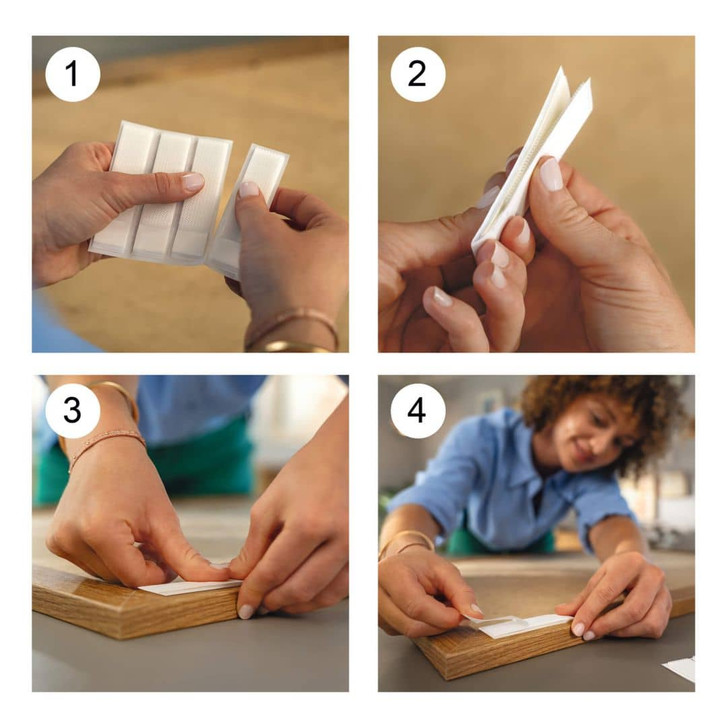 1

2

3

4