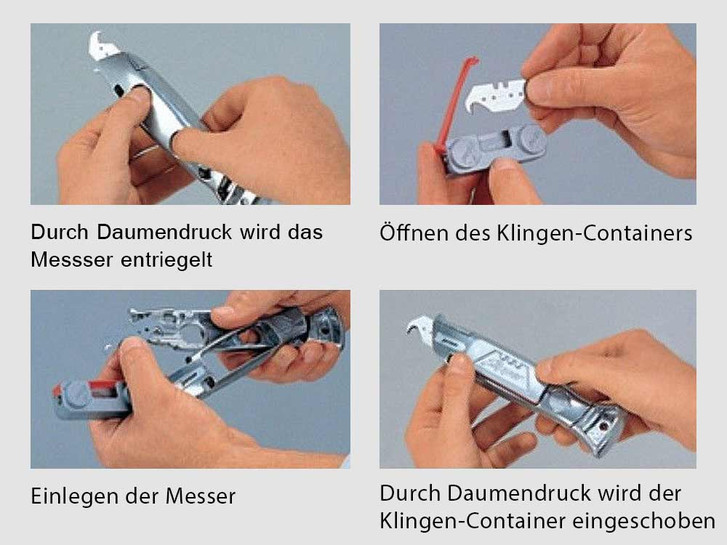 Durch Daumendruck wird das Messser entriegelt

Öffnen des Klingen-Containers

Einlegen der Messer

Durch Daumendruck wird der Klingen-Container eingeschoben