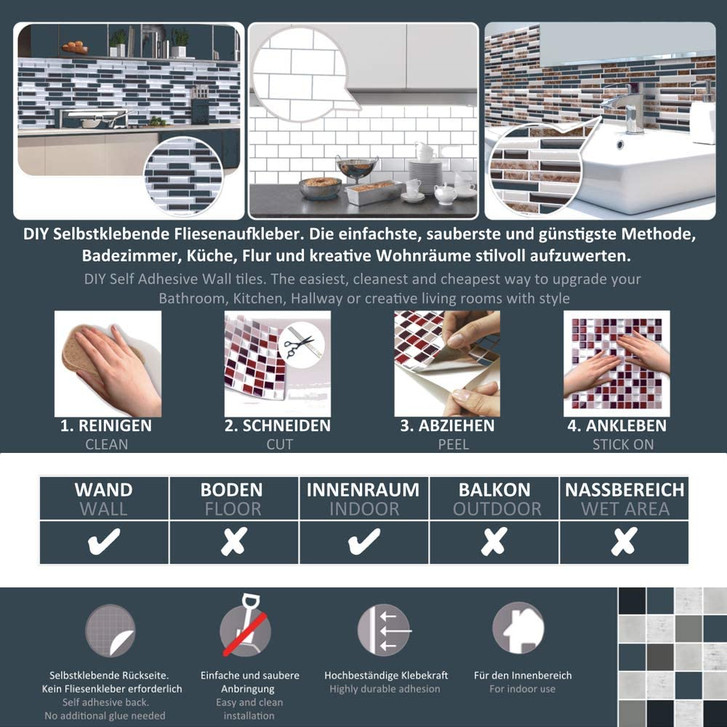 DIY Selbstklebende Fliesenaufkleber. Die einfachste, sauberste und günstigste Methode, Badezimmer, Küche, Flur und kreative Wohnräume stilvoll aufzuwerten.

DIY Self Adhesive Wall tiles. The easiest, cleanest and cheapest way to upgrade your Bathroom, Kitchen, Hallway or creative living rooms with style

1. REINIGEN
CLEAN

2. SCHNEIDEN
CUT

3. ABZIEHEN
PEEL

4. ANKLEBEN
STICK ON

| WAND WALL | BODEN FLOOR | INNENRAUM INDOOR | BALKON OUTDOOR | NASSBEREICH WET AREA |
|---|---|---|---|---|
| ✔ | ✘ | ✔ | ✘ | ✘ |

Selbstklebende Rückseite. Kein Fliesenkleber erforderlich
Self adhesive back. No additional glue needed

Einfache und saubere Anbringung
Easy and clean installation

Hochbeständige Klebekraft
Highly durable adhesion

Für den Innenbereich
For indoor use