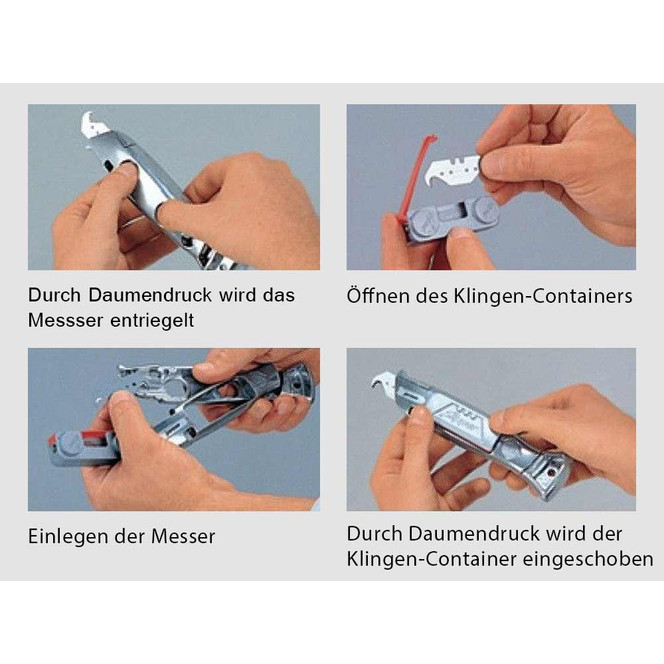 Durch Daumendruck wird das Messser entriegelt

Öffnen des Klingen-Containers

Einlegen der Messer

Durch Daumendruck wird der Klingen-Container eingeschoben